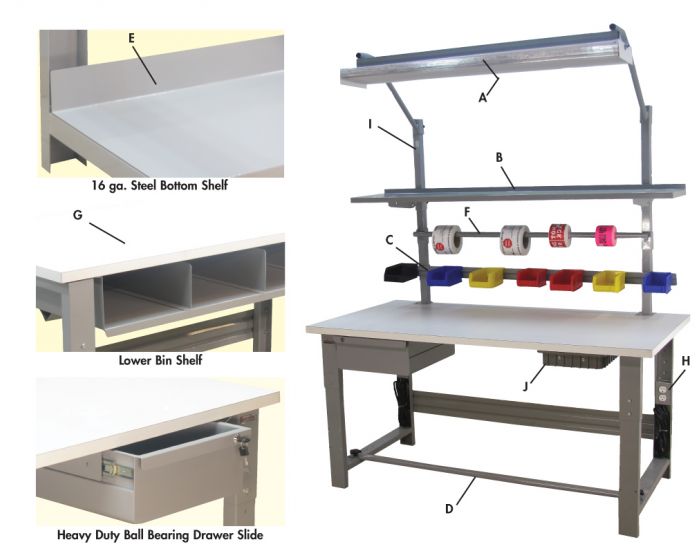 E

16 ga. Steel Bottom Shelf

G

Lower Bin Shelf

Heavy Duty Ball Bearing Drawer Slide

A

I

B

F

C

H

J

D