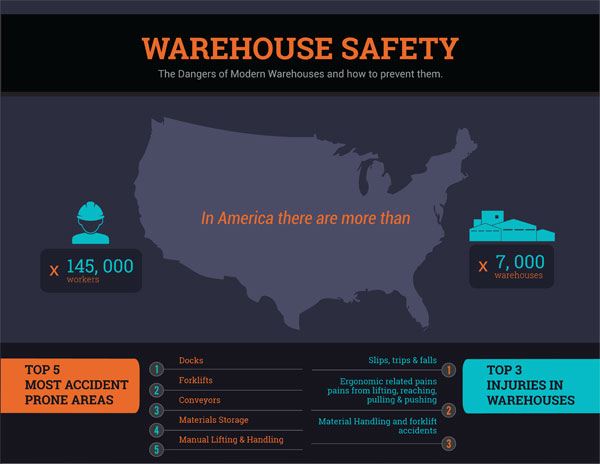 WAREHOUSE SAFETY

The Dangers of Modern Warehouses and how to prevent them.

In America there are more than

x 145, 000
workers

x 7, 000
warehouses

TOP 5
MOST ACCIDENT
PRONE AREAS

1 Docks
2 Forklifts
3 Conveyors
4 Materials Storage
5 Manual Lifting & Handling

Slips, trips & falls 1
Ergonomic related pains pains from lifting, reaching, pulling & pushing 2
Material Handling and forklift accidents 3

TOP 3
INJURIES IN
WAREHOUSES