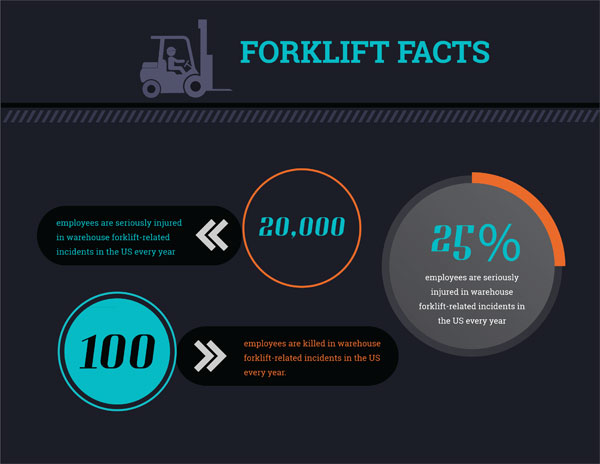 FORKLIFT FACTS

employees are seriously injured in warehouse forklift-related incidents in the US every year

20,000

25%

employees are seriously injured in warehouse forklift-related incidents in the US every year

100

employees are killed in warehouse forklift-related incidents in the US every year.