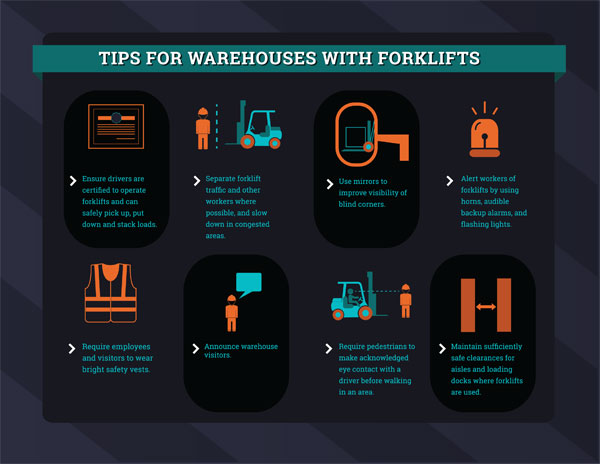 TIPS FOR WAREHOUSES WITH FORKLIFTS

Ensure drivers are certified to operate forklifts and can safely pick up, put down and stack loads.

Separate forklift traffic and other workers where possible, and slow down in congested areas.

Use mirrors to improve visibility of blind corners.

Alert workers of forklifts by using horns, audible backup alarms, and flashing lights.

Require employees and visitors to wear bright safety vests.

Announce warehouse visitors.

Require pedestrians to make acknowledged eye contact with a driver before walking in an area.

Maintain sufficiently safe clearances for aisles and loading docks where forklifts are used.