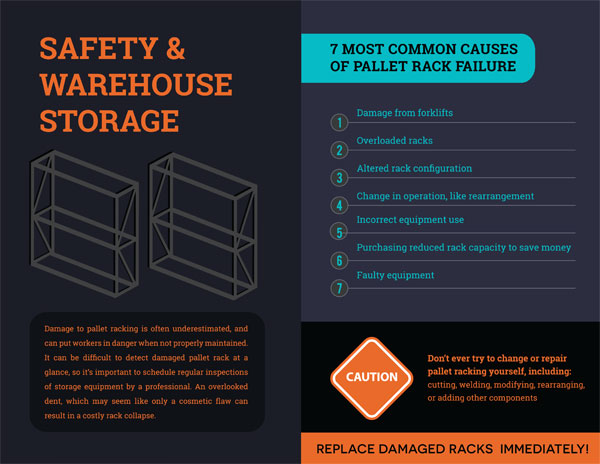 SAFETY & WAREHOUSE STORAGE

Damage to pallet racking is often underestimated, and can put workers in danger when not properly maintained. It can be difficult to detect damaged pallet rack at a glance, so it's important to schedule regular inspections of storage equipment by a professional. An overlooked dent, which may seem like only a cosmetic flaw can result in a costly rack collapse.

7 MOST COMMON CAUSES OF PALLET RACK FAILURE

1 Damage from forklifts
2 Overloaded racks
3 Altered rack configuration
4 Change in operation, like rearrangement
5 Incorrect equipment use
6 Purchasing reduced rack capacity to save money
7 Faulty equipment

CAUTION

Don't ever try to change or repair pallet racking yourself, including: cutting, welding, modifying, rearranging, or adding other components

REPLACE DAMAGED RACKS IMMEDIATELY!